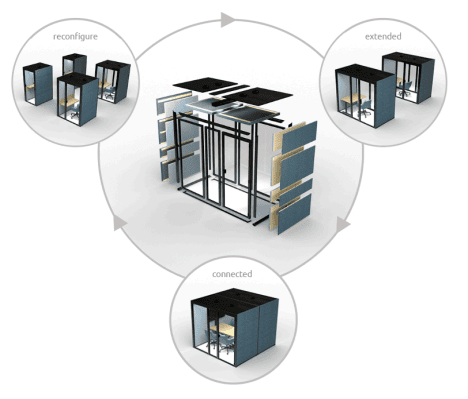 reconfigure

extended

connected